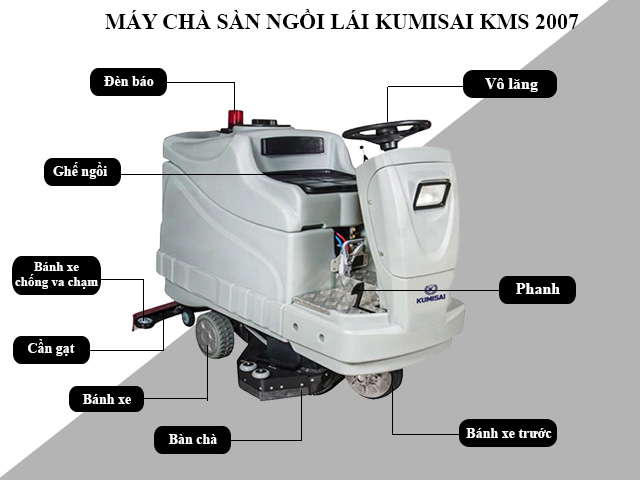 MÁY CHÀ SÀN NGỒI LÁI KUMISAI KMS 2007

Đèn báo

Vô lăng

Ghế ngồi

Bánh xe chống va chạm

Phanh

KUMISAI

Cần gạt

Bánh xe

Bàn chà

Bánh xe trước